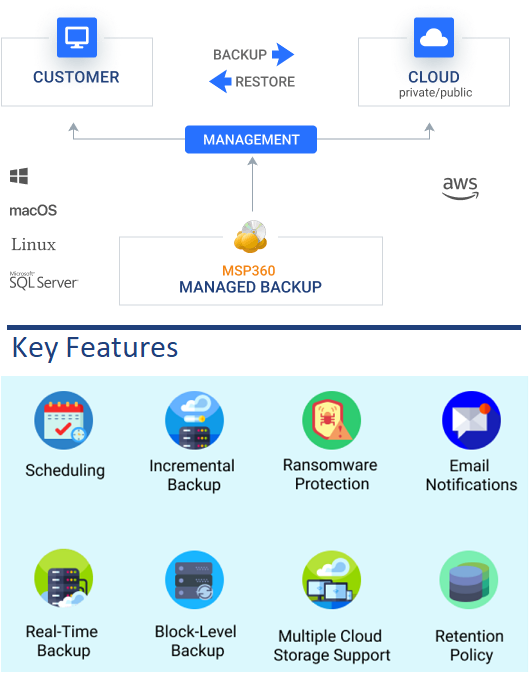 CUSTOMER

BACKUP

RESTORE

CLOUD
private/public

MANAGEMENT

macOS

Linux

Microsoft SQL Server

aws

MSP360
MANAGED BACKUP

Key Features

Scheduling

Incremental Backup

Ransomware Protection

Email Notifications

Real-Time Backup

Block-Level Backup

Multiple Cloud Storage Support

Retention Policy